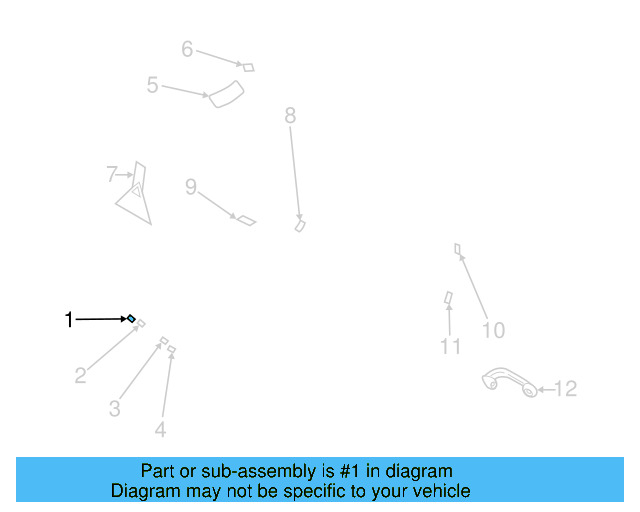 6
5
8
7
9
10
11
1
2
3
4
12

Part or sub-assembly is #1 in diagram
Diagram may not be specific to your vehicle