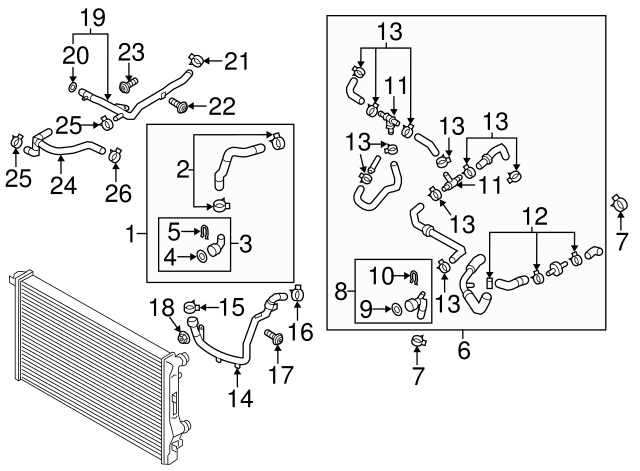 19
20
23
21
22
25
25
24
26
2
1
5
4
3
18
15
16
17
14
13
11
13
13
13
11
13
12
7
10
8
9
13
6
7