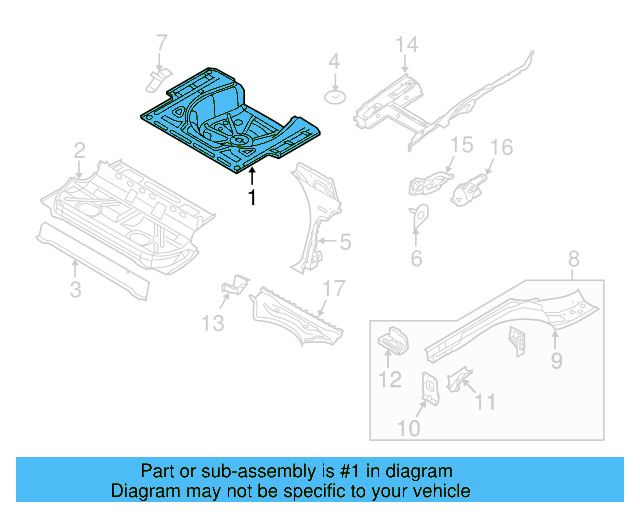 7
4
14
2
1
15
16
5
6
3
8
13
17
9
12
11
10

Part or sub-assembly is #1 in diagram
Diagram may not be specific to your vehicle