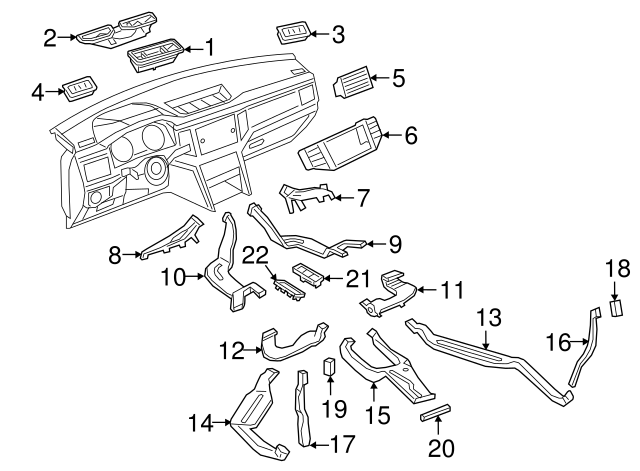 2
1
3
4
5
6
7
8
9
22
10
21
11
18
13
16
12
19
15
14
17
20