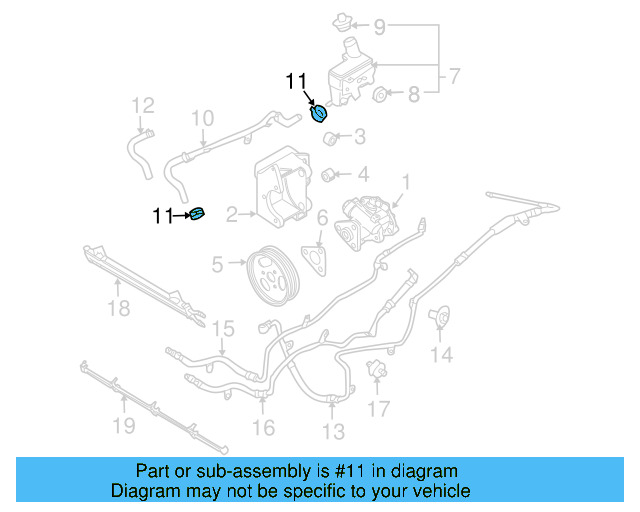 9
7
8
11
12
10
3
4
1
11
2
6
5
18
15
14
17
19
16
13

Part or sub-assembly is #11 in diagram
Diagram may not be specific to your vehicle