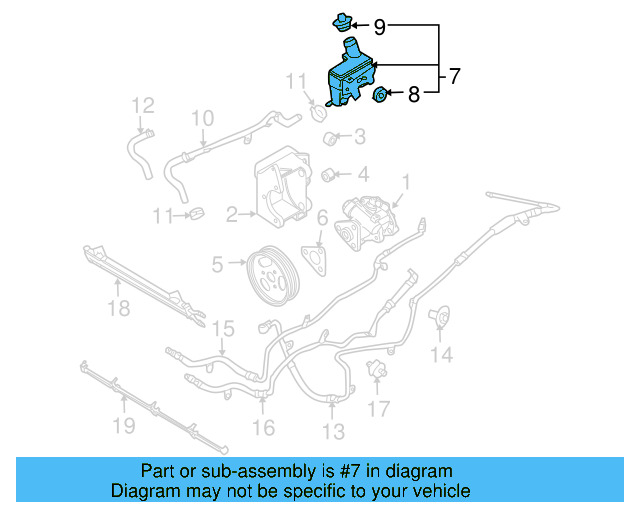 9
7
8
11
12
10
3
4
1
11
2
6
5
18
15
14
17
16
13
19

Part or sub-assembly is #7 in diagram
Diagram may not be specific to your vehicle