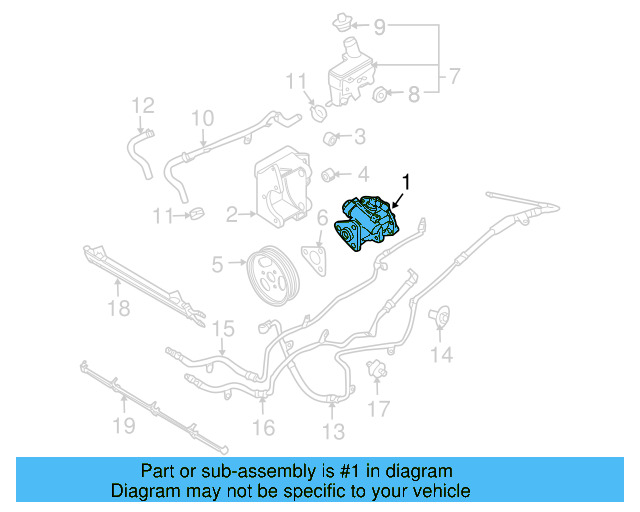 9
7
8
11
12
10
3
4
1
11
2
6
5
18
15
14
17
19
16
13

Part or sub-assembly is #1 in diagram
Diagram may not be specific to your vehicle