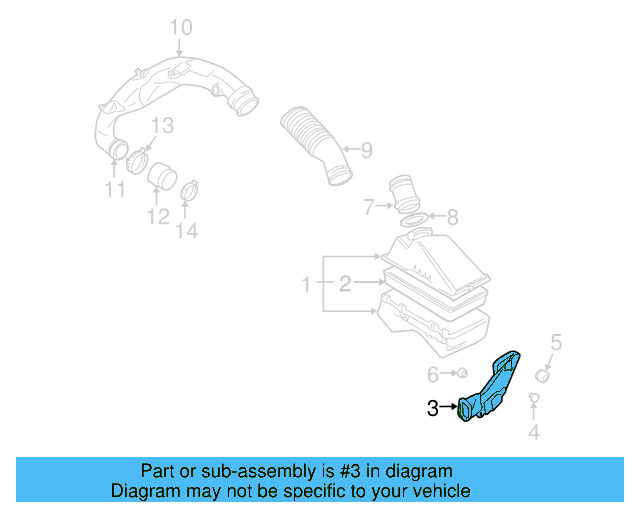 10
13
9
11
12
14
7
8
1
2
5
6
3
4

Part or sub-assembly is #3 in diagram
Diagram may not be specific to your vehicle