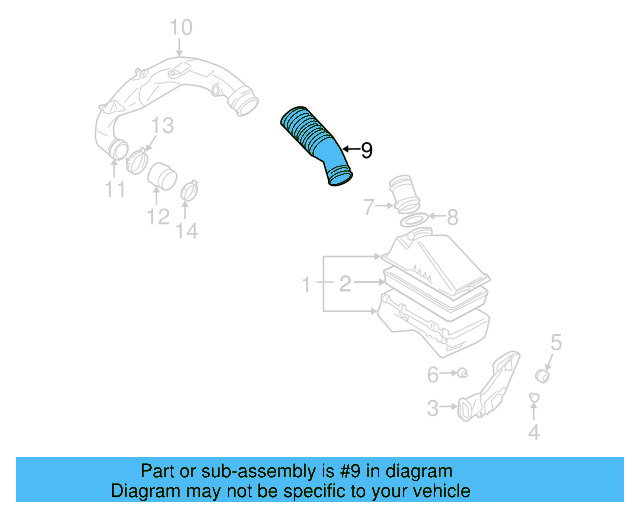 10
13
9
11
12
14
7
8
1
2
5
6
3
4

Part or sub-assembly is #9 in diagram
Diagram may not be specific to your vehicle