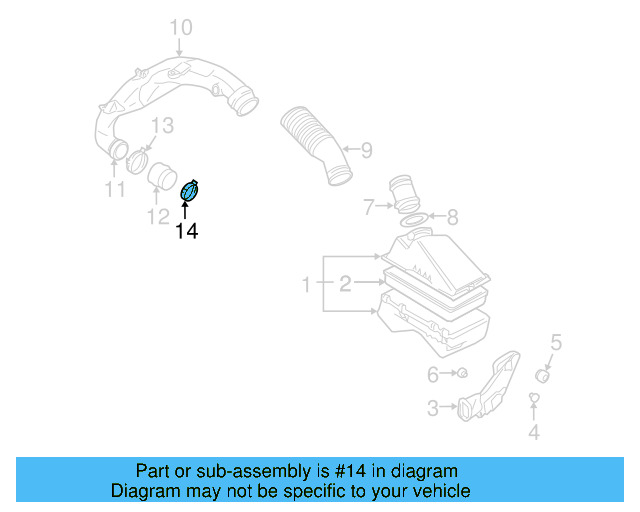 10
13
9
11
12
14
7
8
1
2
5
6
3
4

Part or sub-assembly is #14 in diagram
Diagram may not be specific to your vehicle