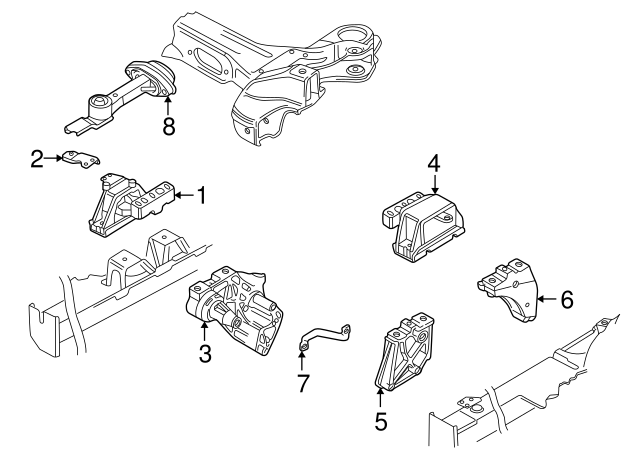 8
2
1
4
6
3
7
5