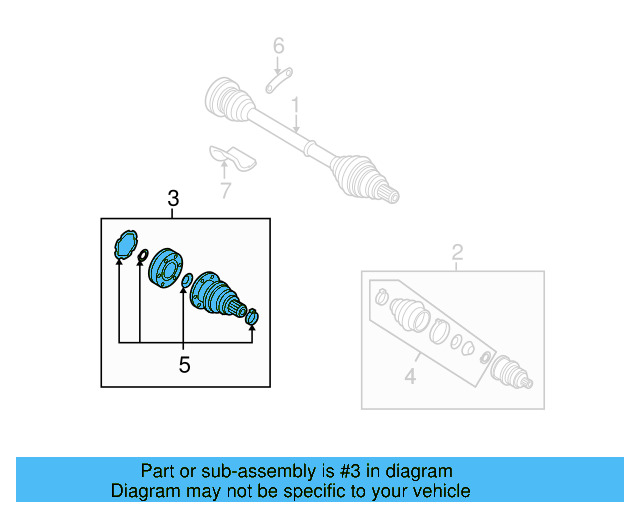 6
1
7
3
5
2
4

Part or sub-assembly is #3 in diagram
Diagram may not be specific to your vehicle