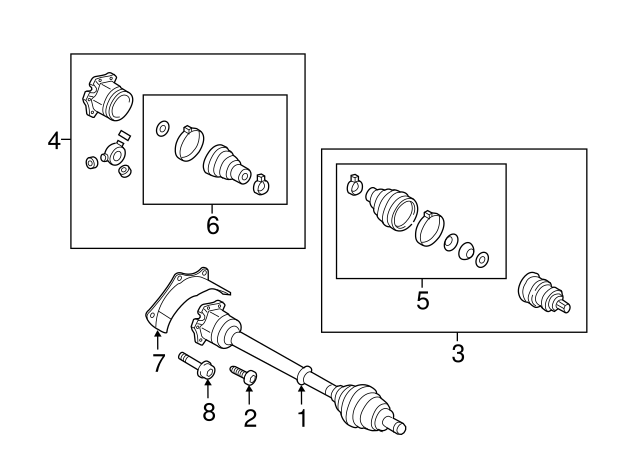 4
6
5
3
7
8
2
1