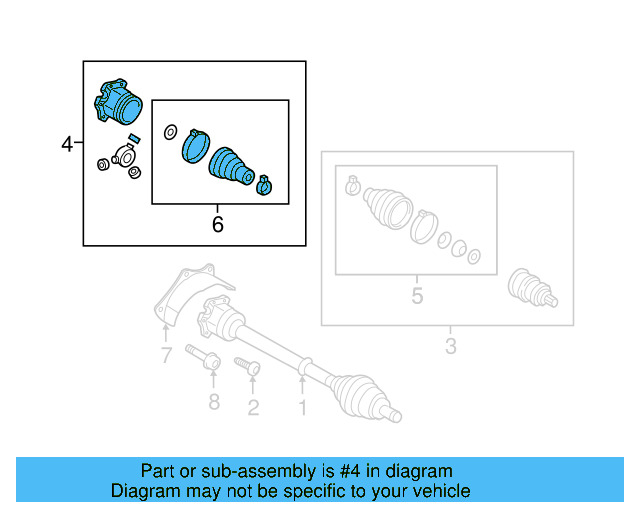 4
6
5
3
7
8
2
1

Part or sub-assembly is #4 in diagram
Diagram may not be specific to your vehicle