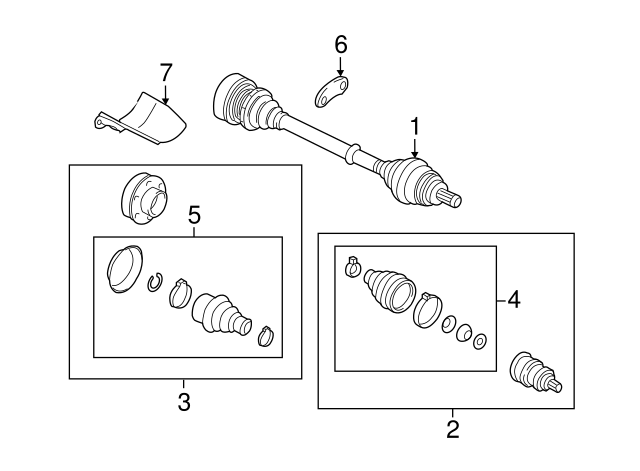 6
7
1
5
4
3
2