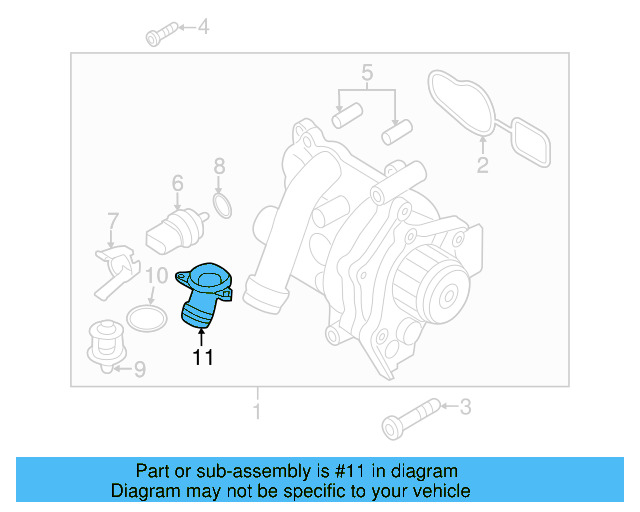 4
5
2
8
6
7
10
11
9
1
3

Part or sub-assembly is #11 in diagram
Diagram may not be specific to your vehicle