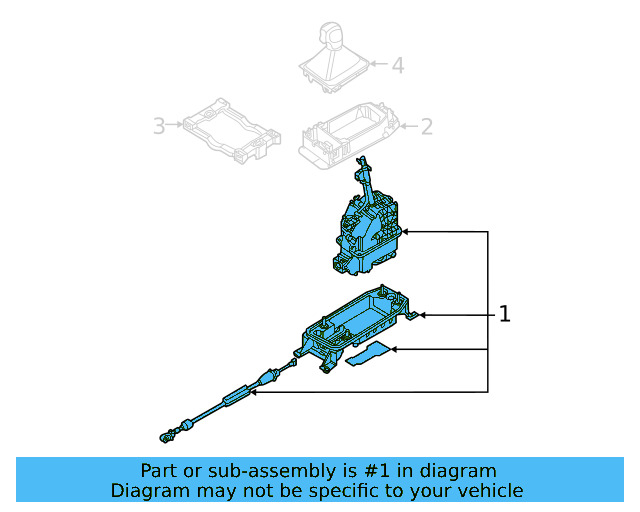 4
3
2
1

Part or sub-assembly is #1 in diagram
Diagram may not be specific to your vehicle