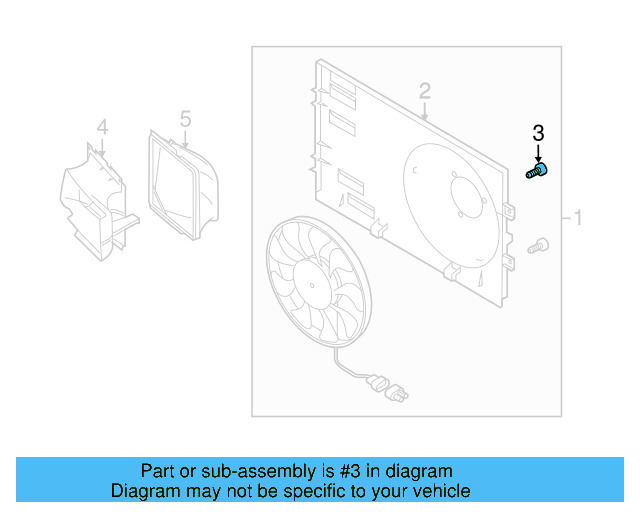 4
5
2
3
1

Part or sub-assembly is #3 in diagram
Diagram may not be specific to your vehicle