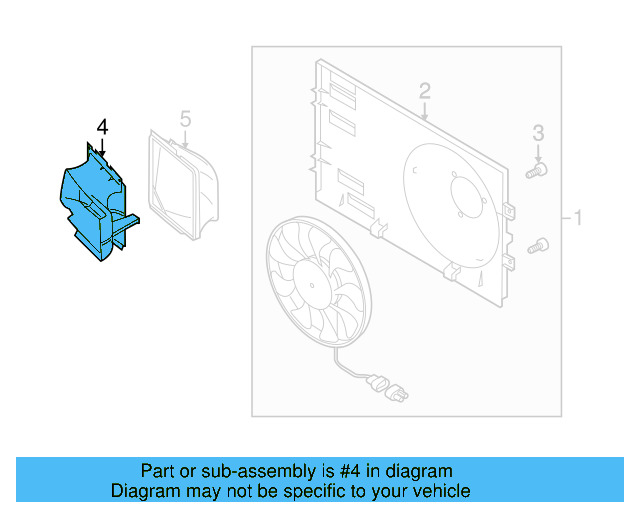 4

5

2

3

1

Part or sub-assembly is #4 in diagram
Diagram may not be specific to your vehicle