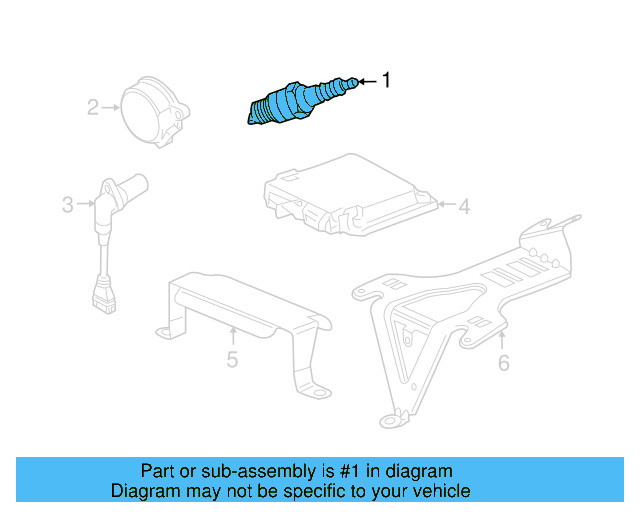 1
2
3
4
5
6

Part or sub-assembly is #1 in diagram
Diagram may not be specific to your vehicle