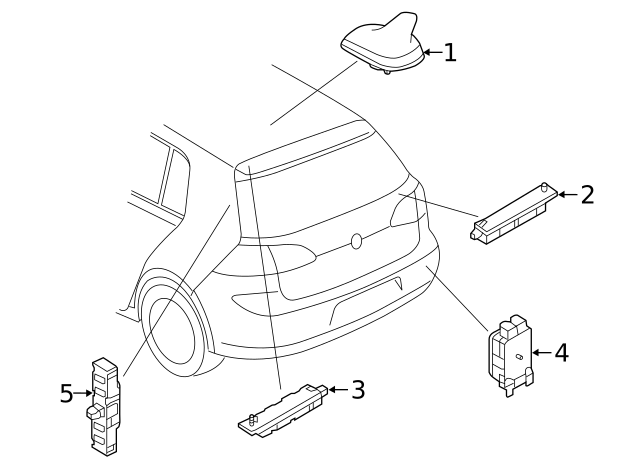 1
2
4
5
3