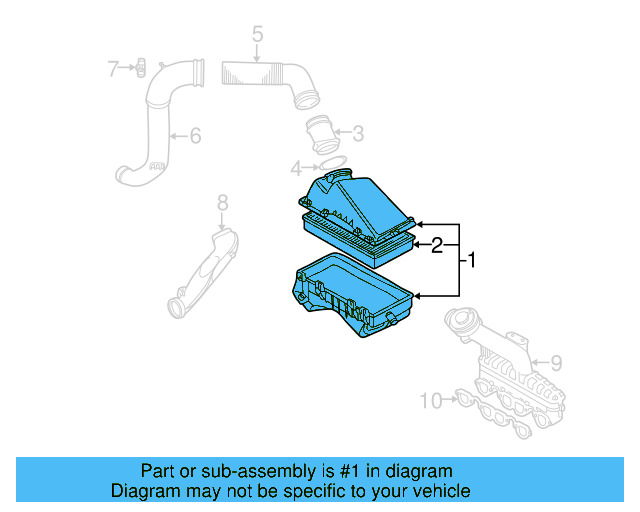 5
7
6
3
4
8
2
1
9
10

Part or sub-assembly is #1 in diagram
Diagram may not be specific to your vehicle