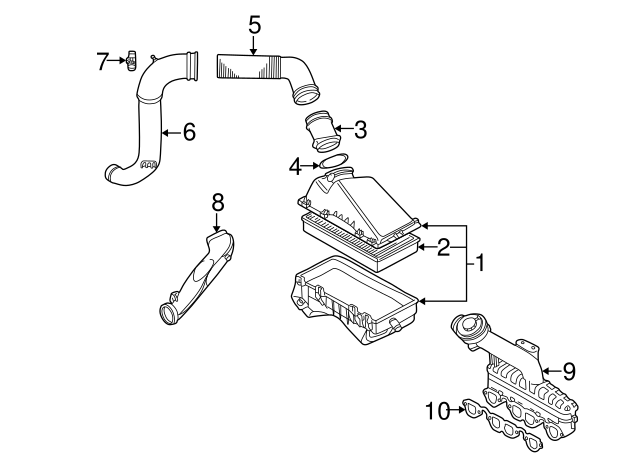 5
7
6
3
4
8
2
1
9
10