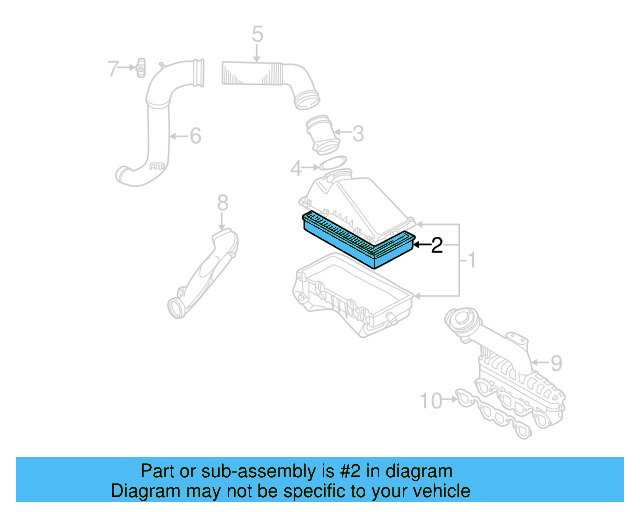 5
7
6
3
4
8
2
1
9
10

Part or sub-assembly is #2 in diagram
Diagram may not be specific to your vehicle