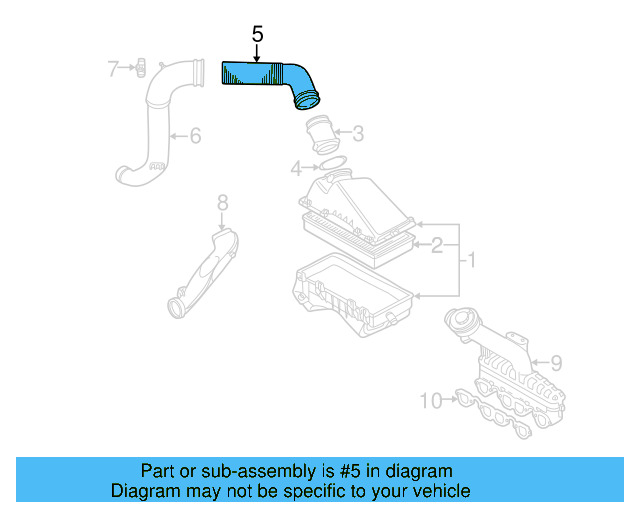 5
7
6
3
4
8
2
1
9
10

Part or sub-assembly is #5 in diagram
Diagram may not be specific to your vehicle