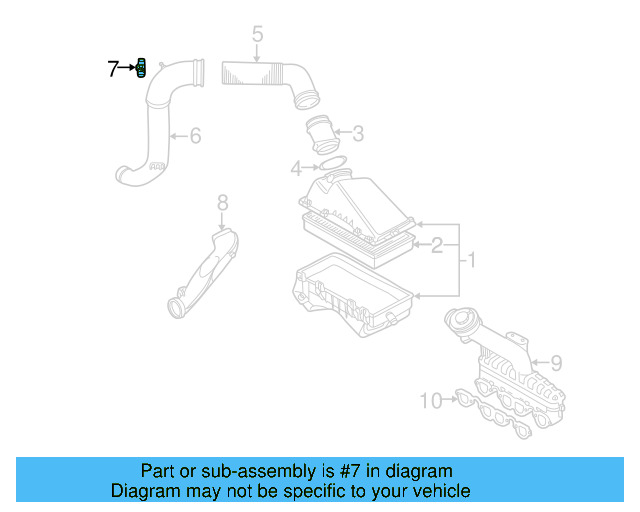 5
7
6
3
4
8
2
1
9
10

Part or sub-assembly is #7 in diagram
Diagram may not be specific to your vehicle