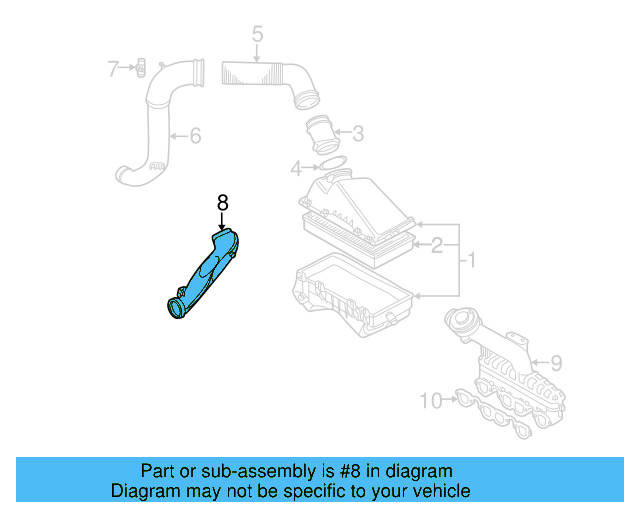 5
7
6
3
4
8
2
1
9
10

Part or sub-assembly is #8 in diagram
Diagram may not be specific to your vehicle