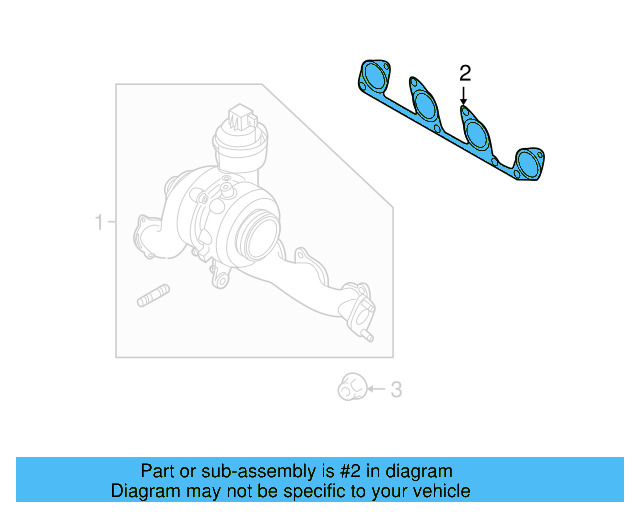 2

1

3

Part or sub-assembly is #2 in diagram
Diagram may not be specific to your vehicle