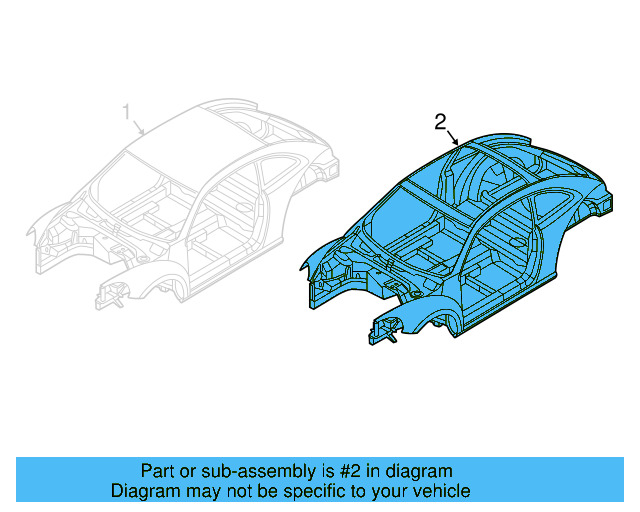 1

2

Part or sub-assembly is #2 in diagram
Diagram may not be specific to your vehicle