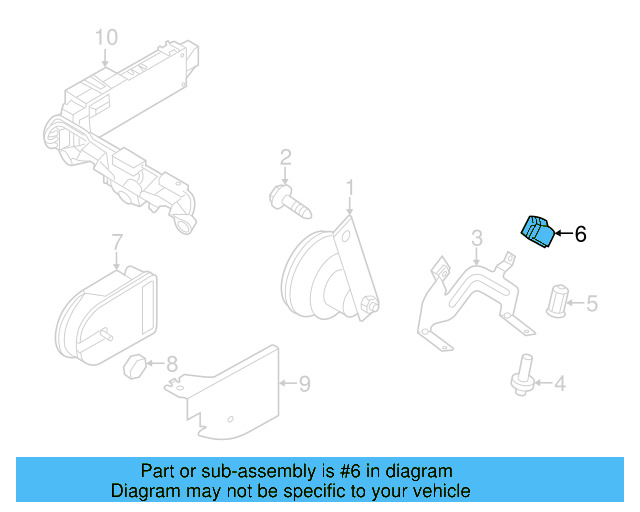 10

2

1

6

3

7

5

8

9

4

Part or sub-assembly is #6 in diagram
Diagram may not be specific to your vehicle