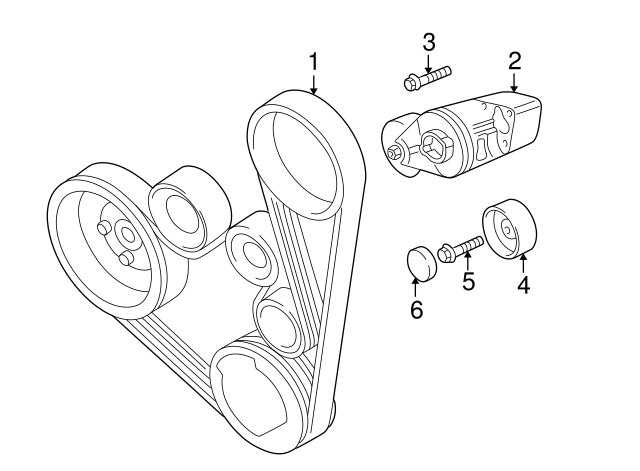 1
3
2
6
5
4