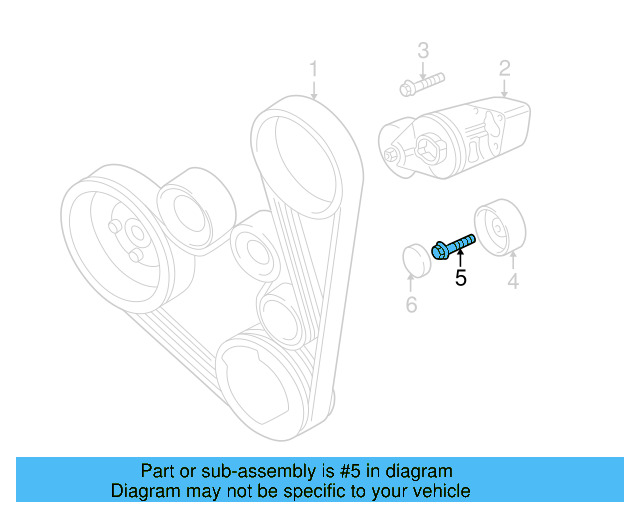 1
3
2
5
4
6

Part or sub-assembly is #5 in diagram
Diagram may not be specific to your vehicle