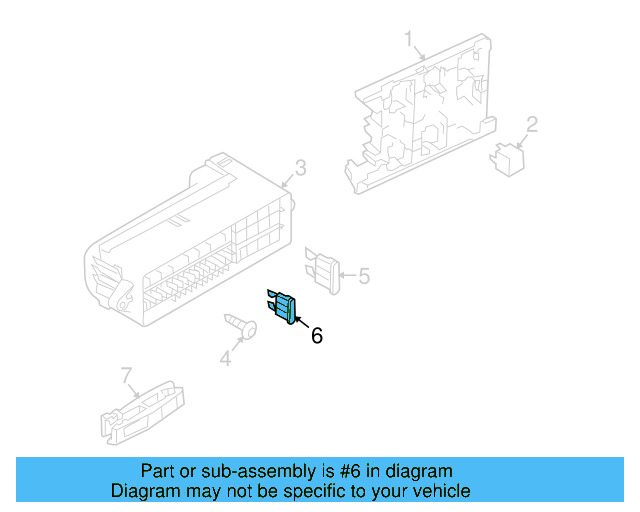 1
2
3
5
6
4
7

Part or sub-assembly is #6 in diagram
Diagram may not be specific to your vehicle