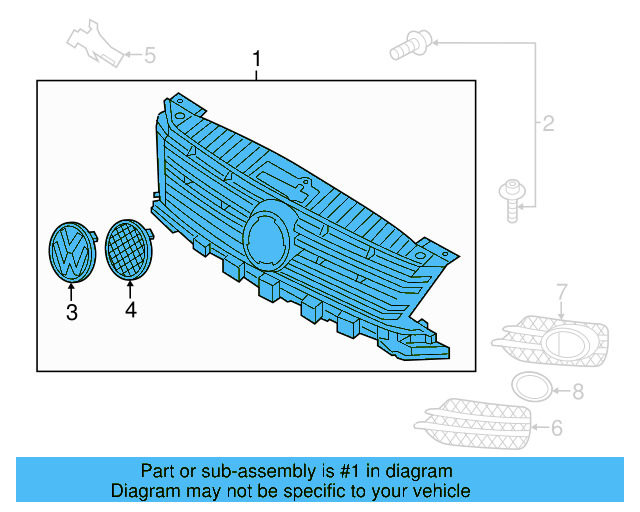 5
1
2
3
4
7
8
6

Part or sub-assembly is #1 in diagram
Diagram may not be specific to your vehicle