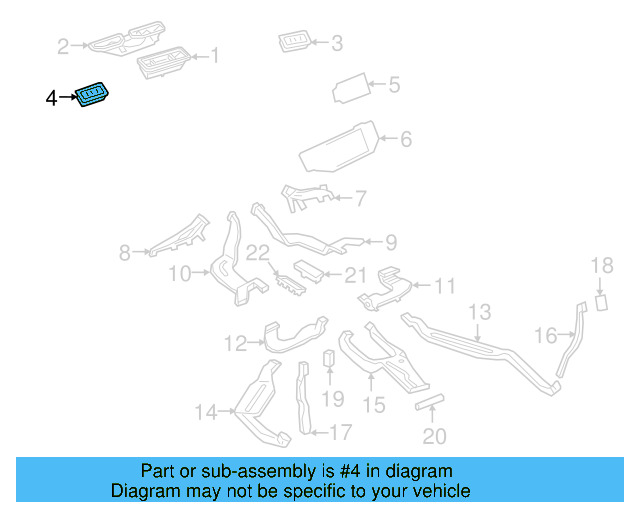 2
1
3
4
5
6
7
8
9
22
10
21
11
18
13
16
12
19
15
14
17
20

Part or sub-assembly is #4 in diagram
Diagram may not be specific to your vehicle