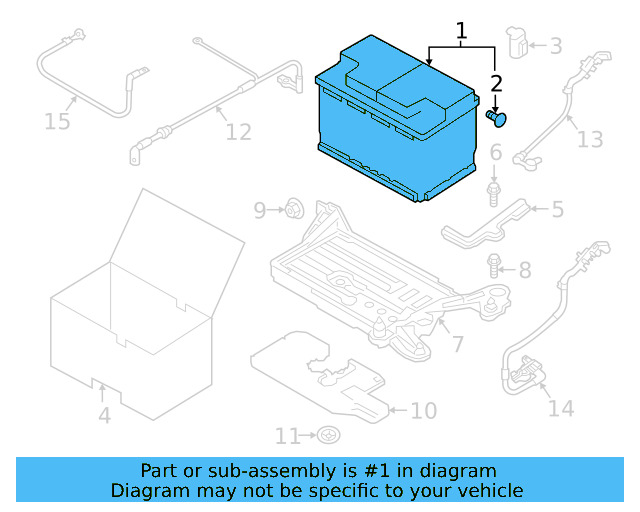 1
3
2
15
12
13
6
9
5
8
7
4
10
14
11

Part or sub-assembly is #1 in diagram
Diagram may not be specific to your vehicle