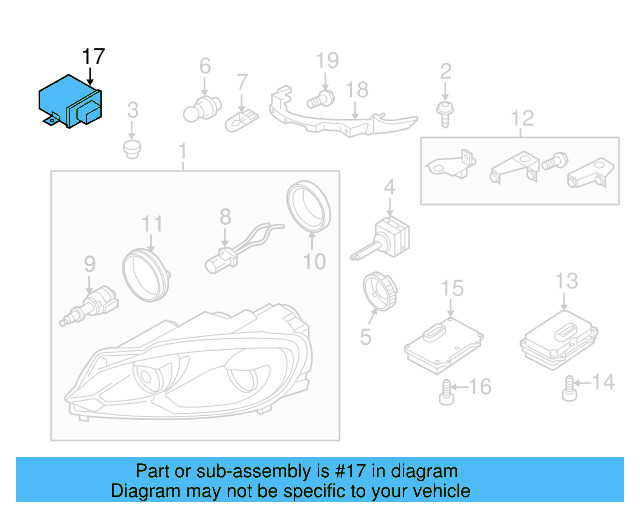 17

6

7

19

18

2

3

12

1

4

11

8

10

9

5

15

13

16

14

Part or sub-assembly is #17 in diagram
Diagram may not be specific to your vehicle