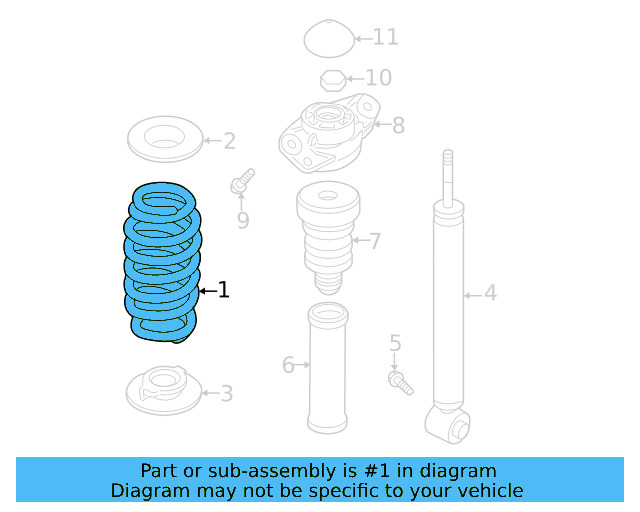 11
10
8
2
9
7
1
4
5
6
3

Part or sub-assembly is #1 in diagram
Diagram may not be specific to your vehicle