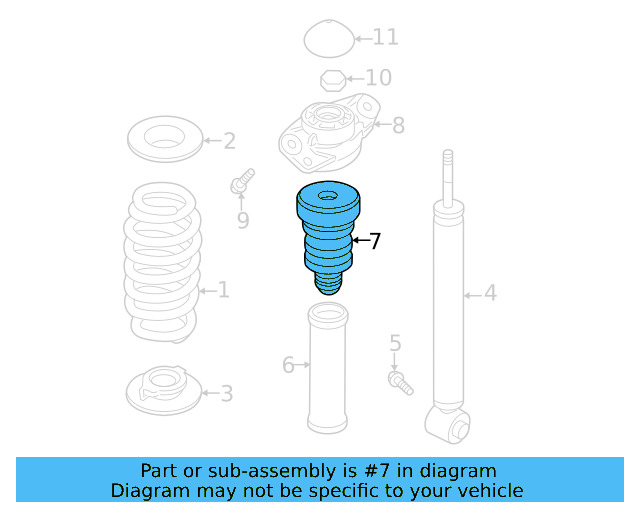 11
10
8
2
9
7
1
4
5
6
3

Part or sub-assembly is #7 in diagram
Diagram may not be specific to your vehicle