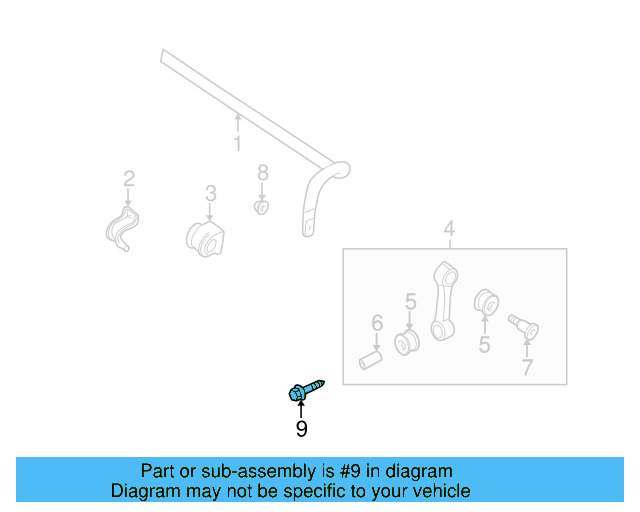 1

2

3

8

4

5

6

5

7

9

Part or sub-assembly is #9 in diagram
Diagram may not be specific to your vehicle