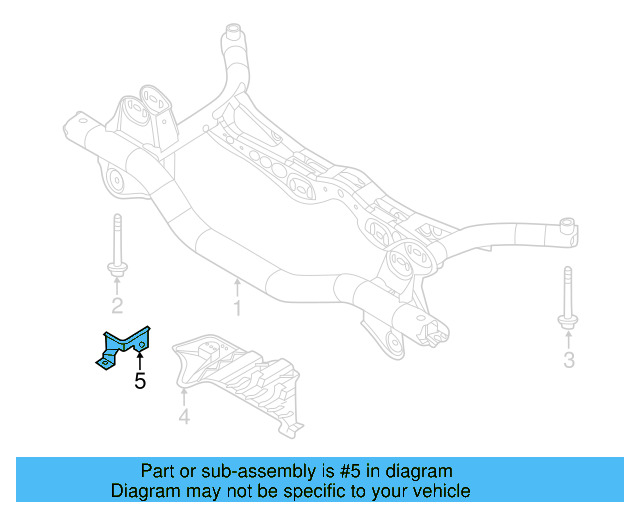 2
1
3
5
4

Part or sub-assembly is #5 in diagram
Diagram may not be specific to your vehicle