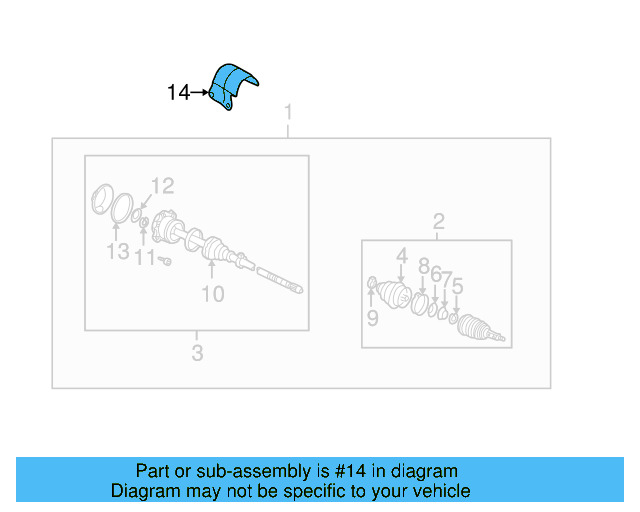 14

1

12

13

11

10

3

2

4

8

6

7

5

9

Part or sub-assembly is #14 in diagram
Diagram may not be specific to your vehicle