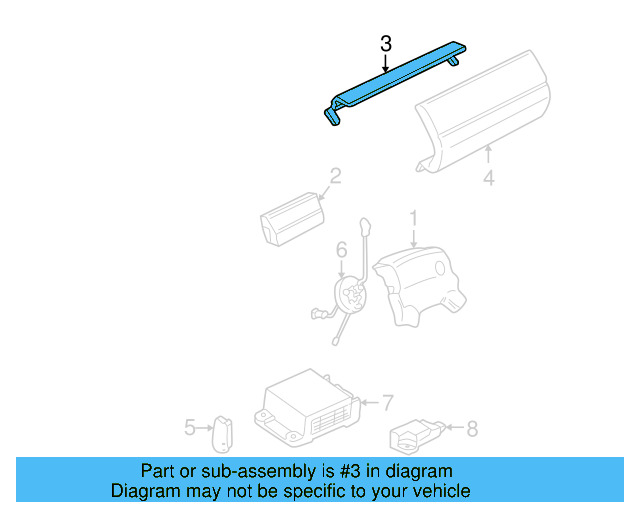 3
4
2
1
6
7
5
8

Part or sub-assembly is #3 in diagram
Diagram may not be specific to your vehicle