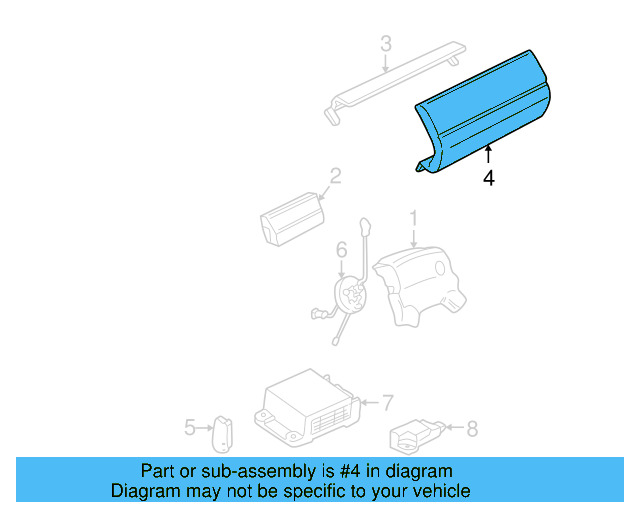 3
4
2
1
6
7
5
8

Part or sub-assembly is #4 in diagram
Diagram may not be specific to your vehicle