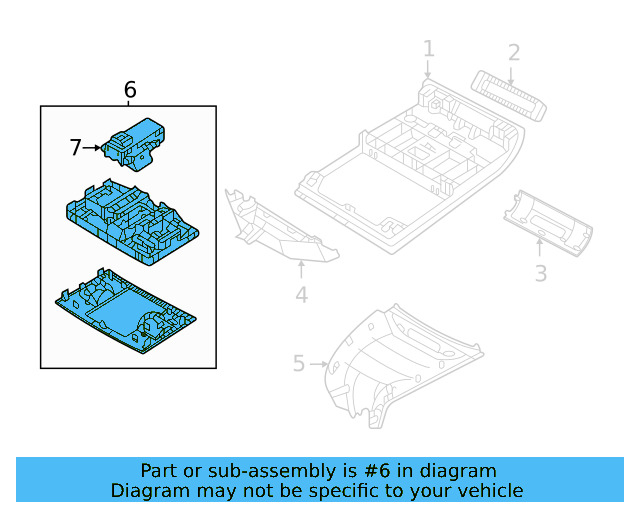 6
7
1
2
3
4
5

Part or sub-assembly is #6 in diagram
Diagram may not be specific to your vehicle