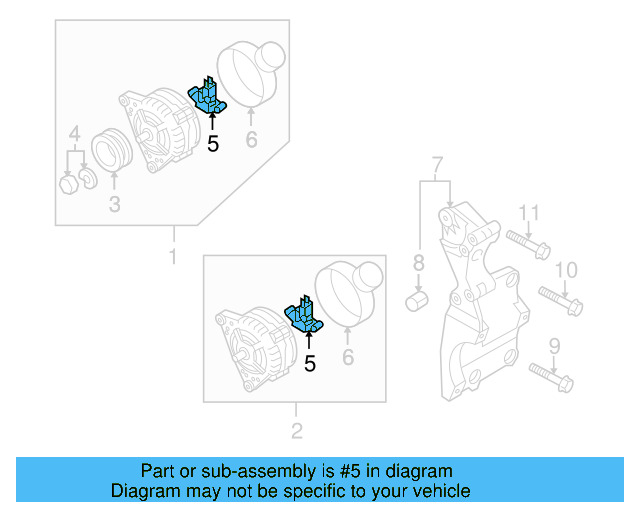 4
5
6
3
1
7
11
8
10
5
6
9
2

Part or sub-assembly is #5 in diagram
Diagram may not be specific to your vehicle