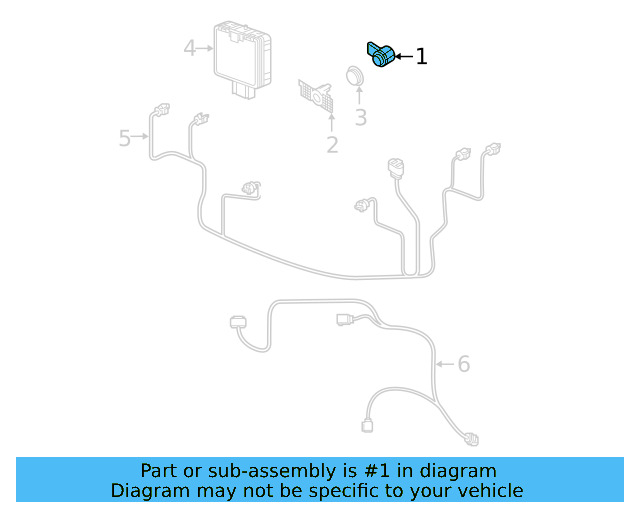 4
1
3
2
5
6

Part or sub-assembly is #1 in diagram
Diagram may not be specific to your vehicle