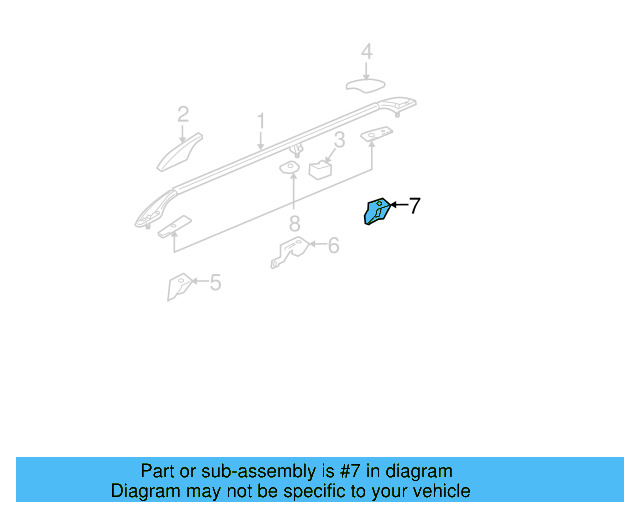 4
2
1
3
7
8
6
5

Part or sub-assembly is #7 in diagram
Diagram may not be specific to your vehicle