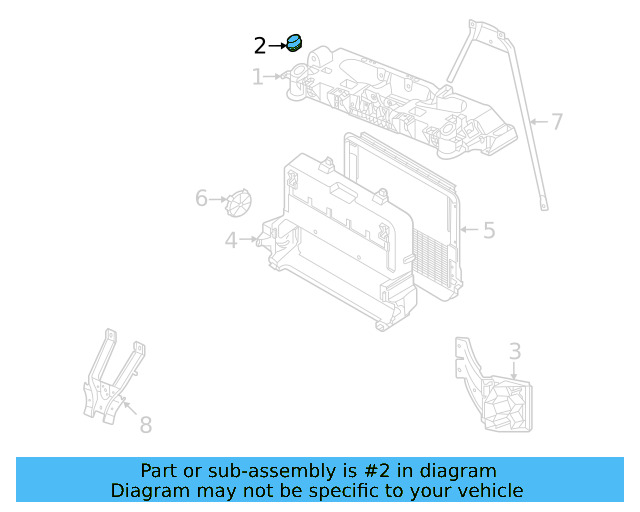 2
1
7
6
5
4
3
8

Part or sub-assembly is #2 in diagram
Diagram may not be specific to your vehicle