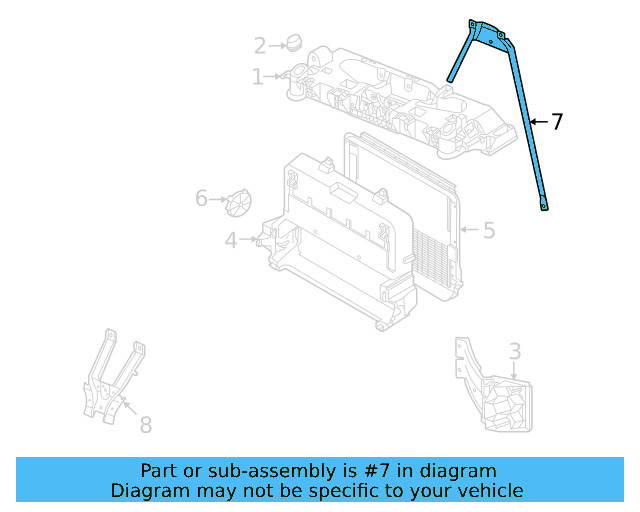 2
1
7
6
5
4
3
8

Part or sub-assembly is #7 in diagram
Diagram may not be specific to your vehicle